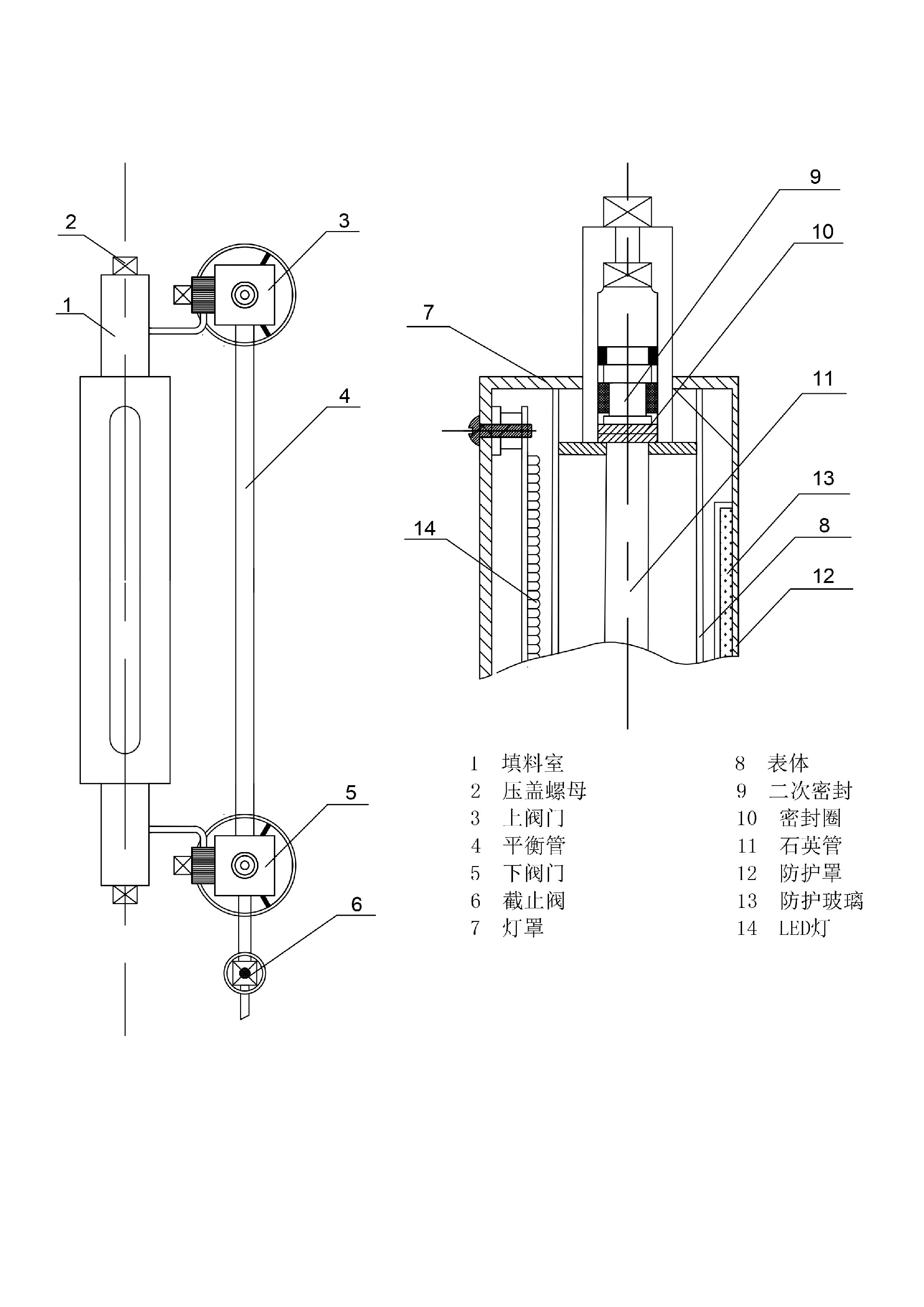 2

3

1

4

5

6

9

10

7

11

13

14

8

12

1 填料室
2 压盖螺母
3 上阀门
4 平衡管
5 下阀门
6 截止阀
7 灯罩

8 表体
9 二次密封
10 密封圈
11 石英管
12 防护罩
13 防护玻璃
14 LED灯